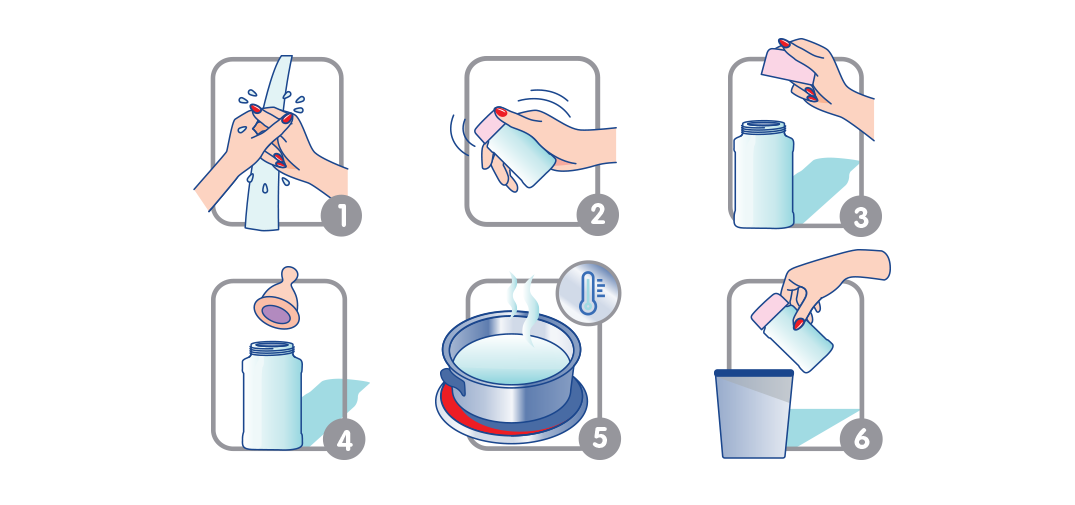 1
2
3
4
5
6