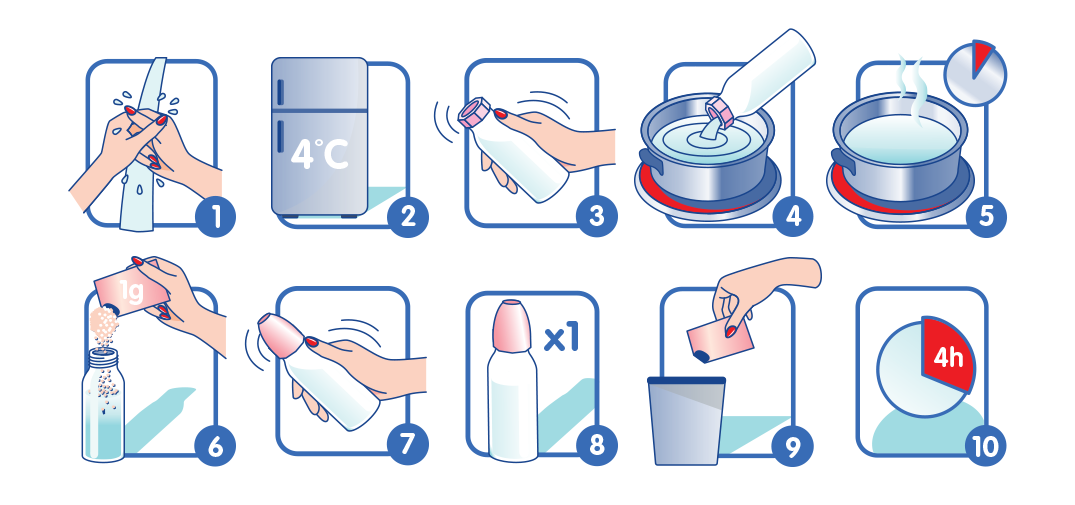 1
4°C
2
3
4
5
1g
6
7
x1
8
9
4h
10