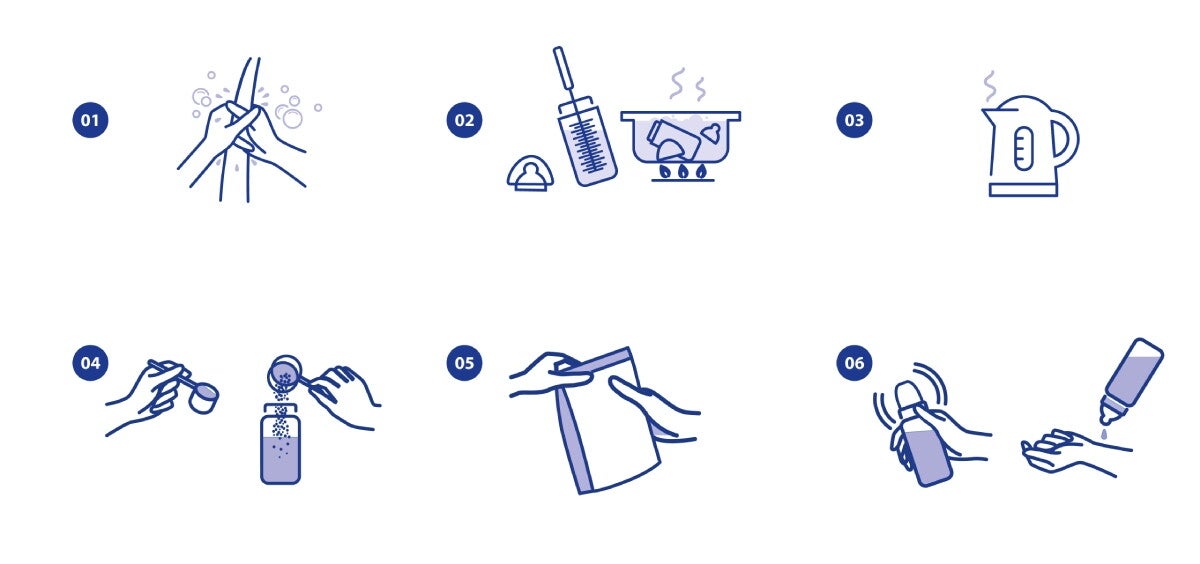 01

02

03

04

05

06