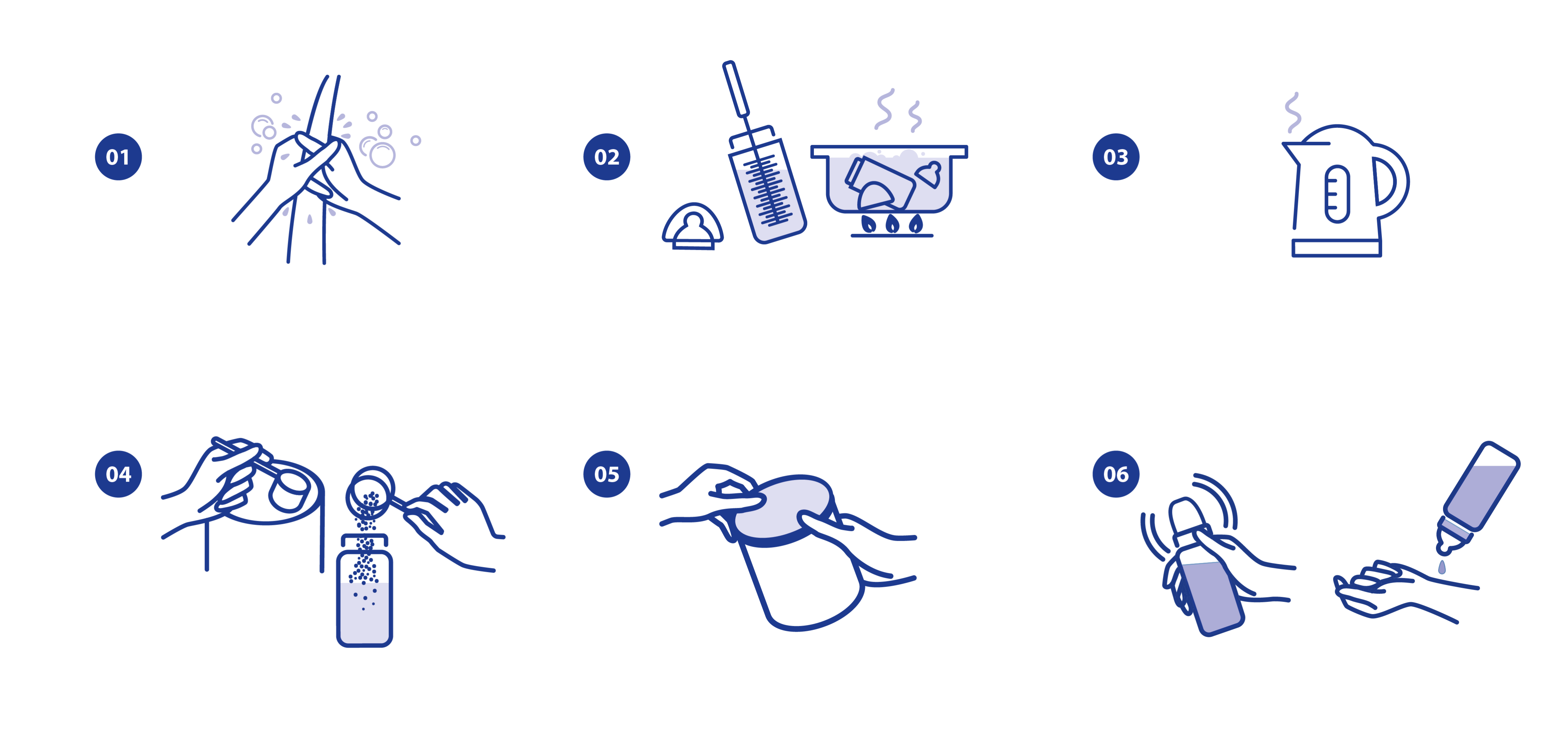 01

02

03

04

05

06