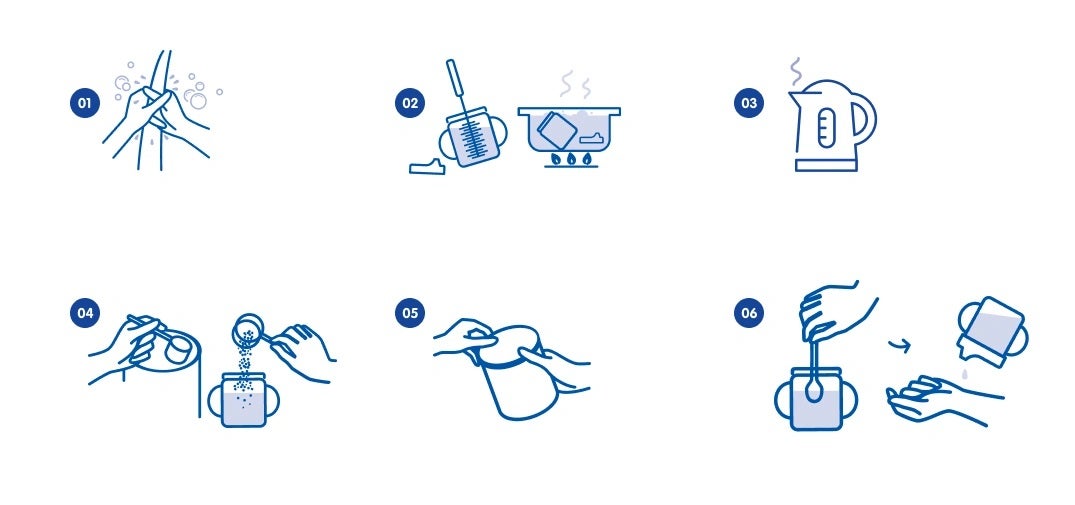 01

02

03

04

05

06